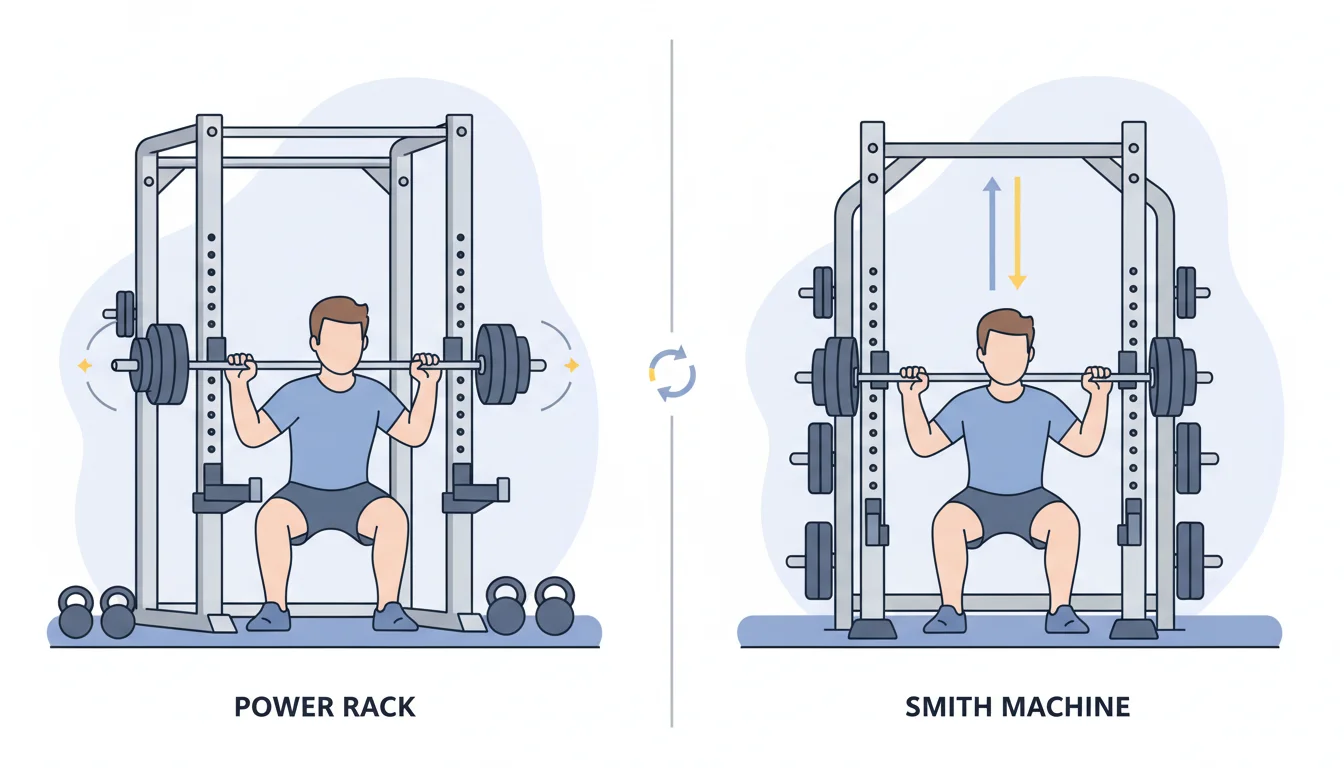 POWER RACK

SMITH MACHINE